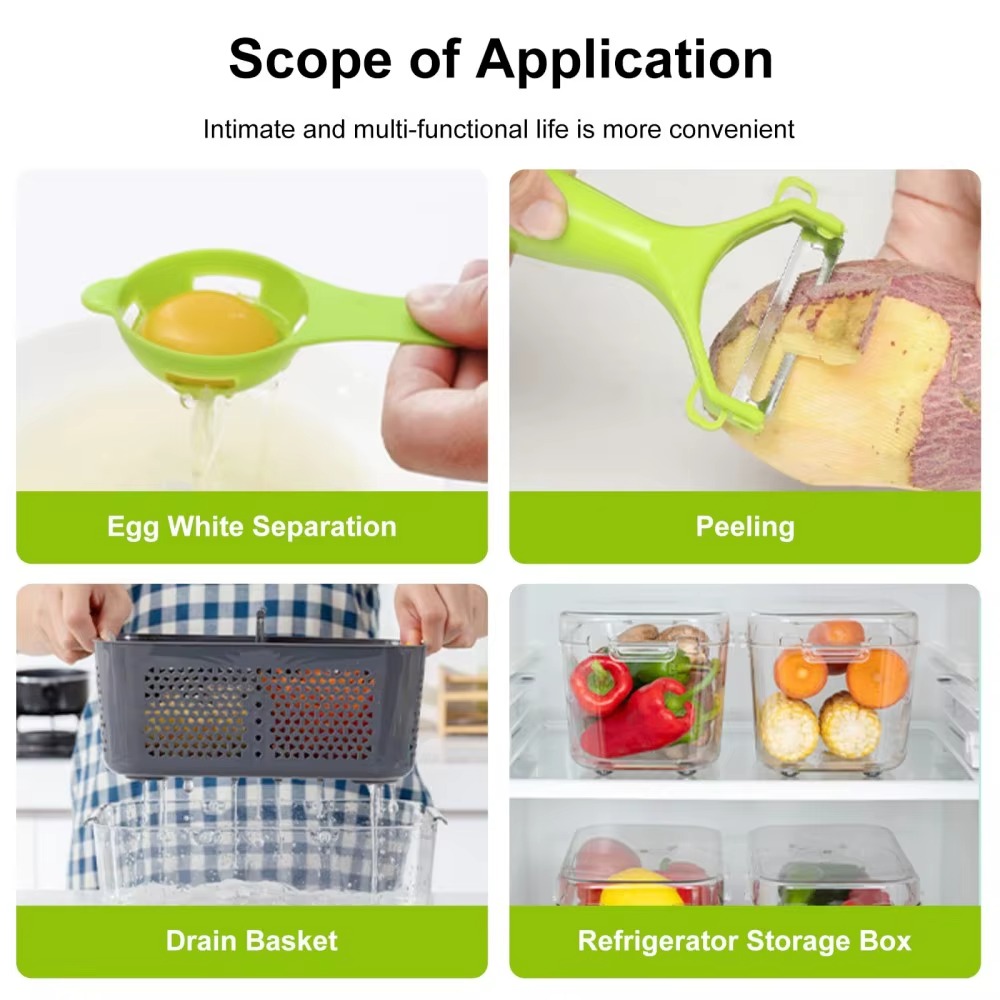 Scope of Application

Intimate and multi-functional life is more convenient

Egg White Separation

Peeling

Drain Basket

Refrigerator Storage Box